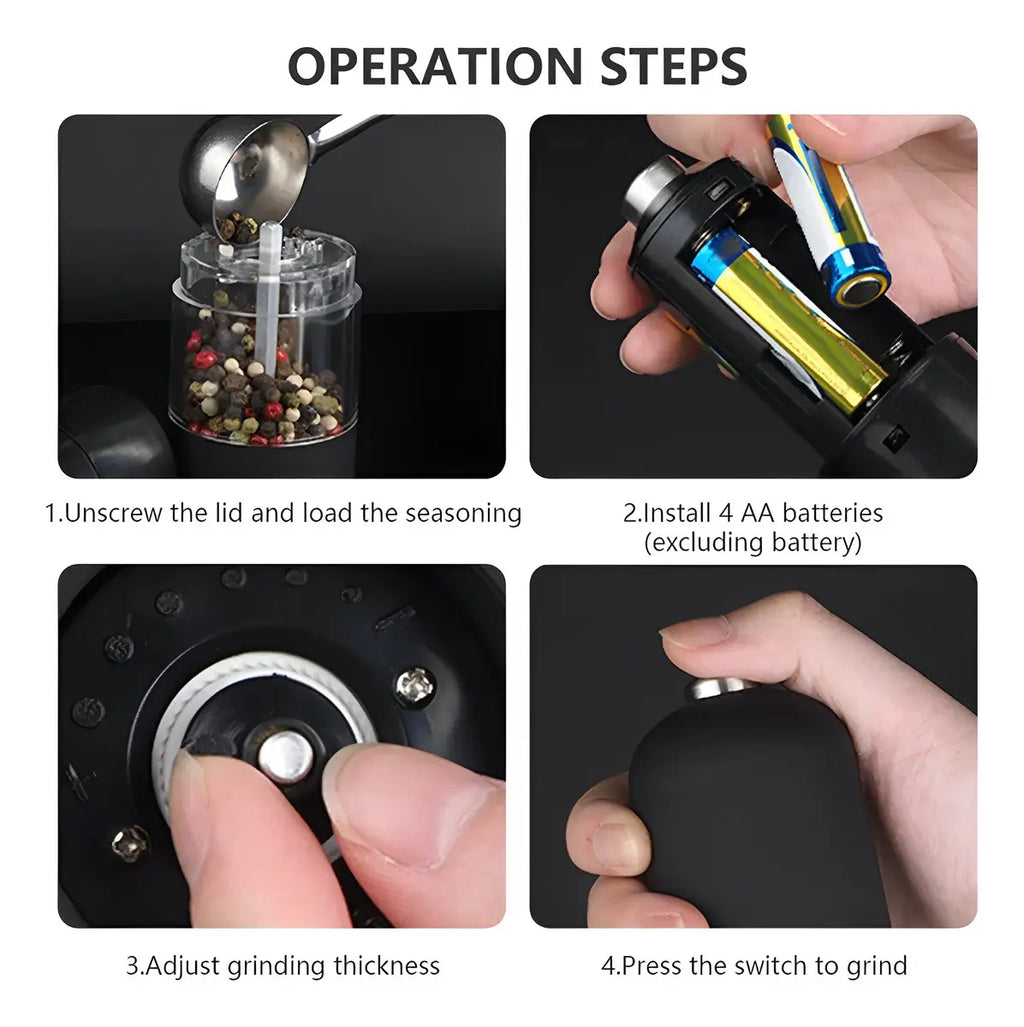 OPERATION STEPS

1.Unscrew the lid and load the seasoning

2.Install 4 AA batteries (excluding battery)

3.Adjust grinding thickness

4.Press the switch to grind