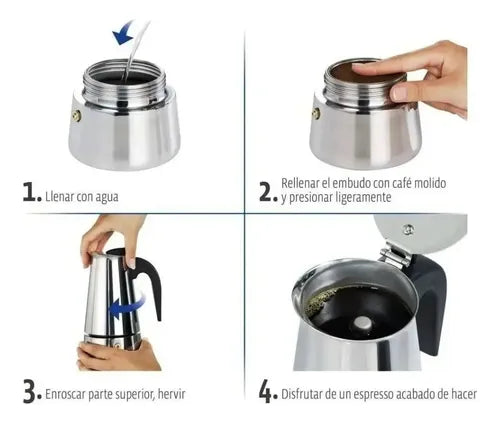 1. Llenar con agua

2. Rellenar el embudo con café molido y presionar ligeramente

3. Enroscar parte superior, hervir

4. Disfrutar de un espresso acabado de hacer